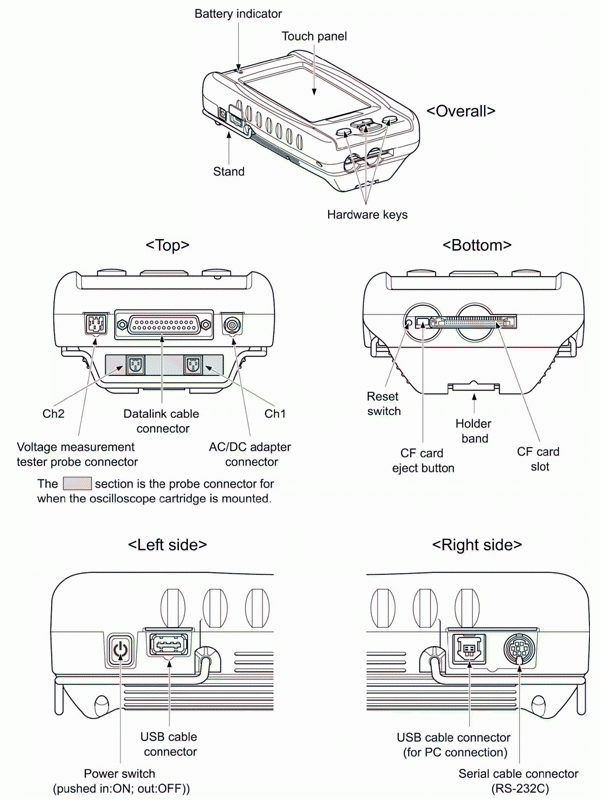 Battery indicator

Touch panel

<Overall>

Stand

Hardware keys

<Top>

Ch2

Datalink cable connector

Ch1

Voltage measurement tester probe connector

AC/DC adapter connector

The section is the probe connector for when the oscilloscope cartridge is mounted.

<Bottom>

Reset switch

Holder band

CF card eject button

CF card slot

<Left side>

USB cable connector

Power switch (pushed in:ON; out:OFF))

<Right side>

USB cable connector (for PC connection)

Serial cable connector (RS-232C)