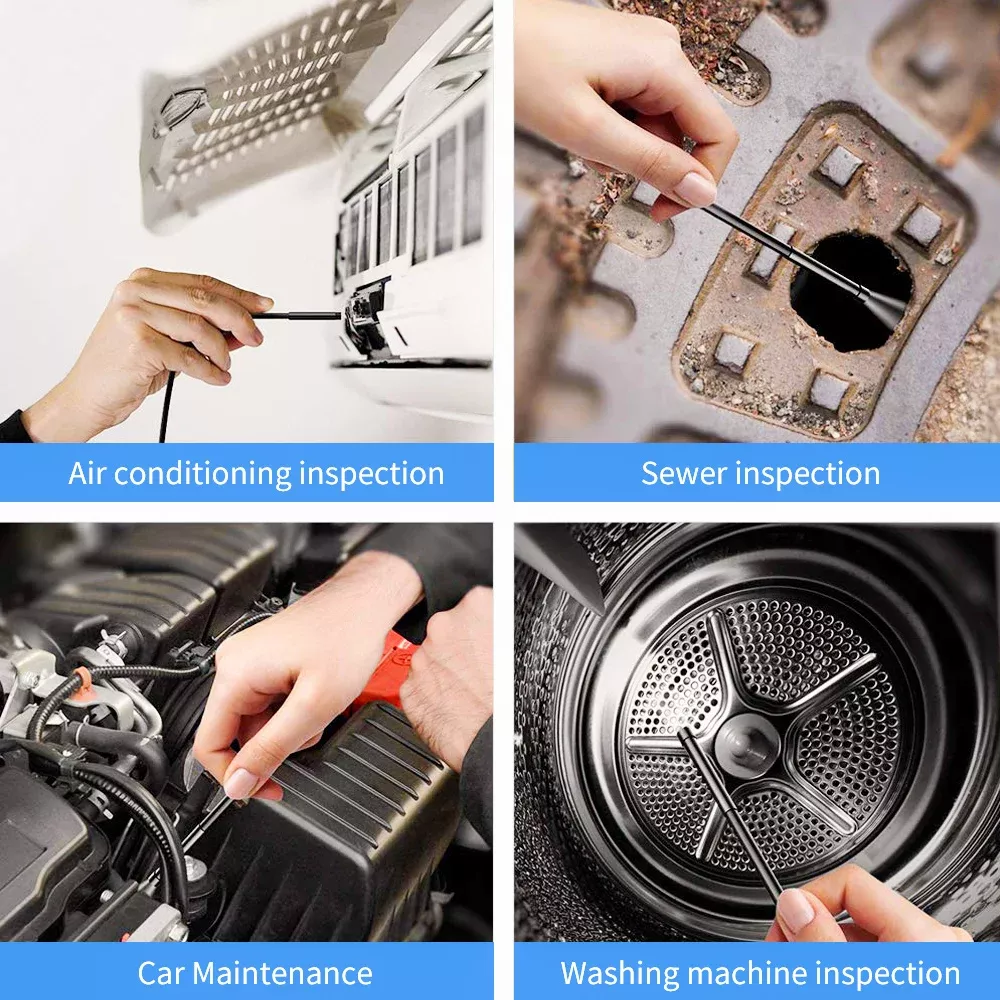 Air conditioning inspection

Sewer inspection

Car Maintenance

Washing machine inspection