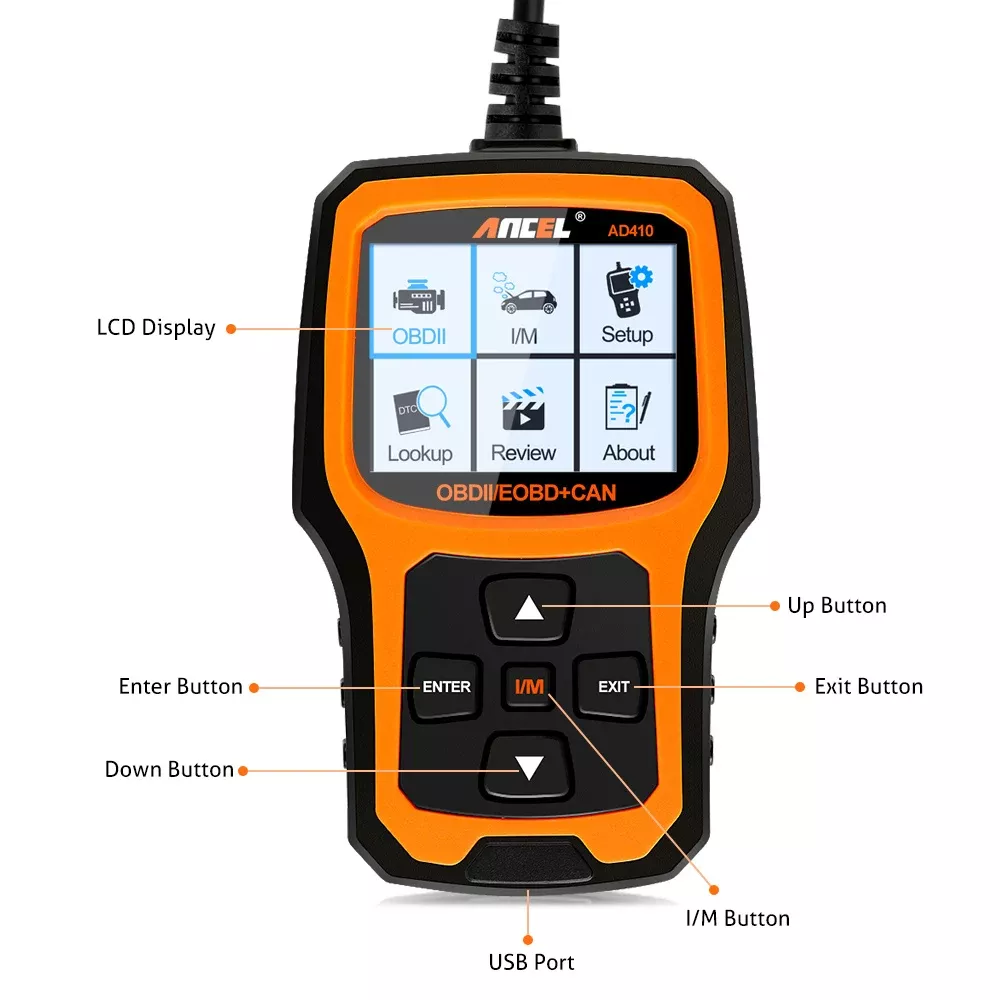 ANCEL®
AD410

LCD Display

OBDII
I/M
Setup
DTC
Lookup
Review
About

OBDII/EOBD+CAN

Up Button
Enter Button
ENTER
I/M
EXIT
Exit Button
Down Button

I/M Button
USB Port