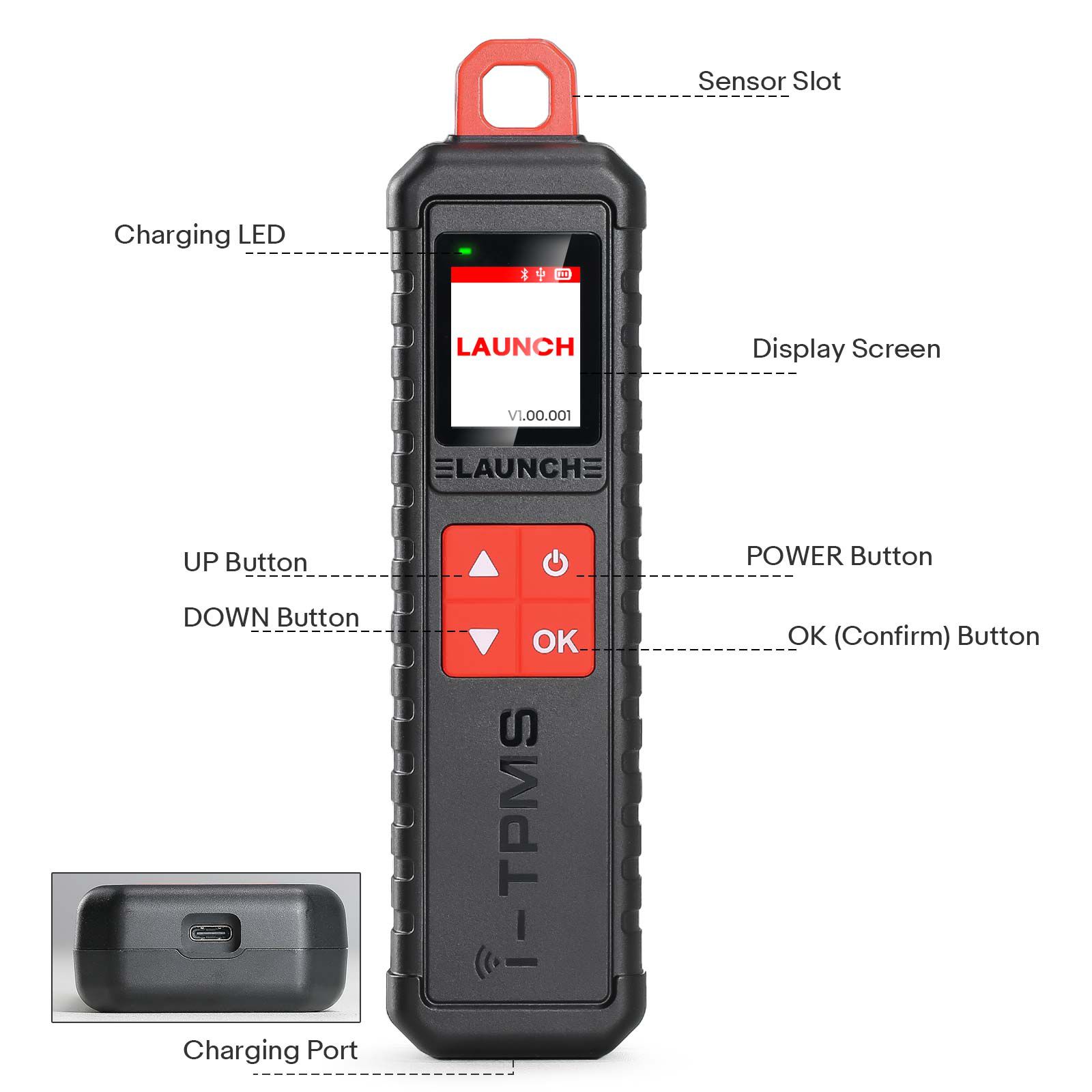 Sensor Slot

Charging LED

LAUNCH

V1.00.001

Display Screen

LAUNCH

UP Button

POWER Button

DOWN Button

OK

OK (Confirm) Button

i-TPMS

Charging Port