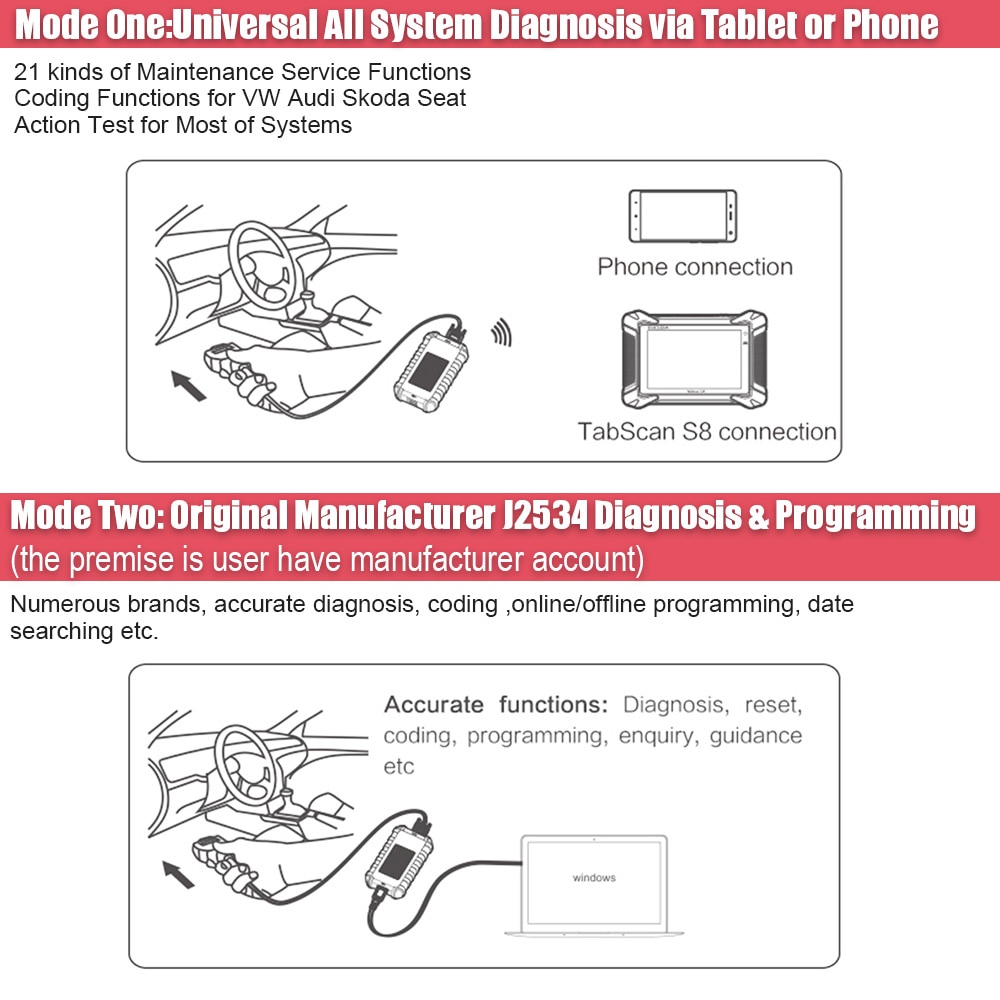 Mode One:Universal All System Diagnosis via Tablet or Phone

21 kinds of Maintenance Service Functions
Coding Functions for VW Audi Skoda Seat
Action Test for Most of Systems

Phone connection

TabScan S8 connection

Mode Two: Original Manufacturer J2534 Diagnosis & Programming
(the premise is user have manufacturer account)

Numerous brands, accurate diagnosis, coding ,online/offline programming, date searching etc.

Accurate functions: Diagnosis, reset, coding, programming, enquiry, guidance etc

windows