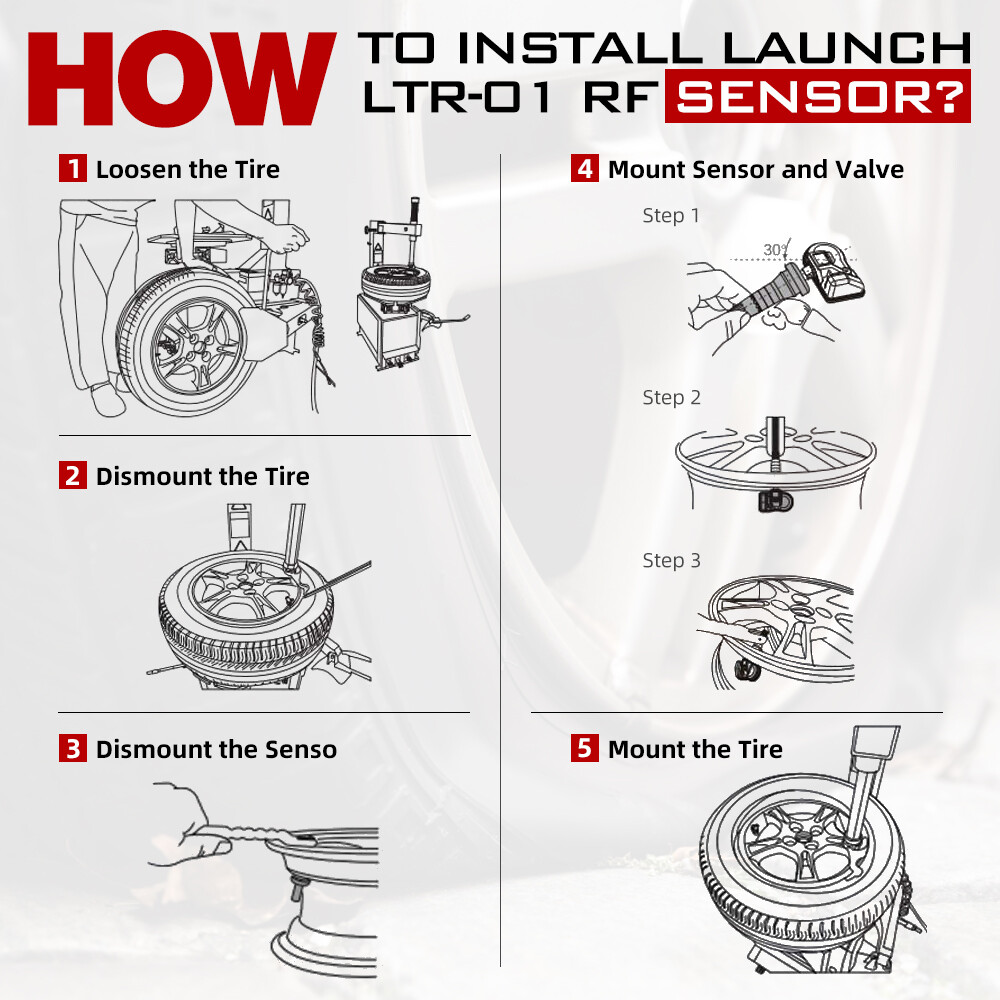 HOW TO INSTALL LAUNCH LTR-01 RF SENSOR?

1 Loosen the Tire

2 Dismount the Tire

3 Dismount the Senso

4 Mount Sensor and Valve

Step 1

30°

Step 2

Step 3

5 Mount the Tire