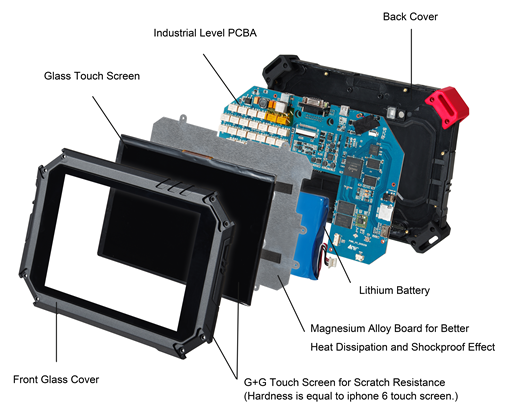 Back Cover

Industrial Level PCBA

Glass Touch Screen

Lithium Battery

Magnesium Alloy Board for Better Heat Dissipation and Shockproof Effect

Front Glass Cover

G+G Touch Screen for Scratch Resistance (Hardness is equal to iphone 6 touch screen.)